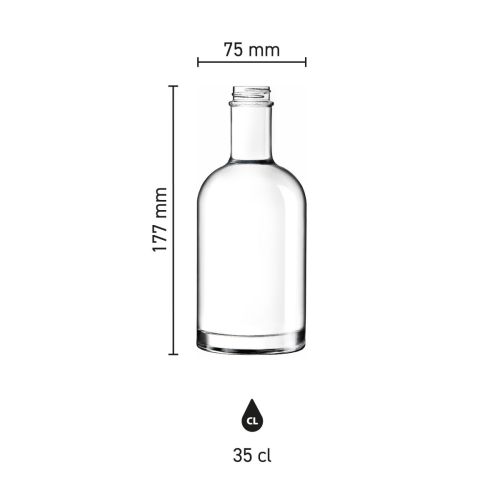 75 mm

177 mm

CL

35 cl