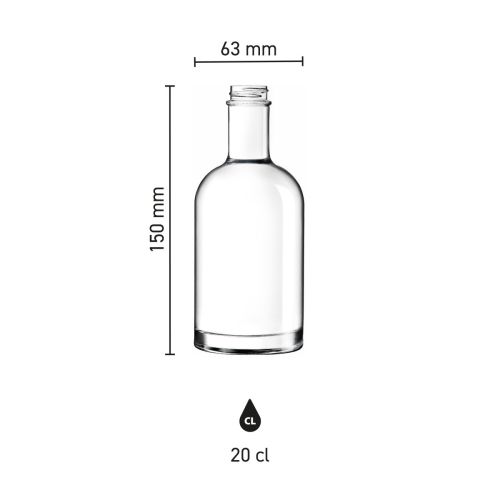 63 mm

150 mm

CL

20 cl