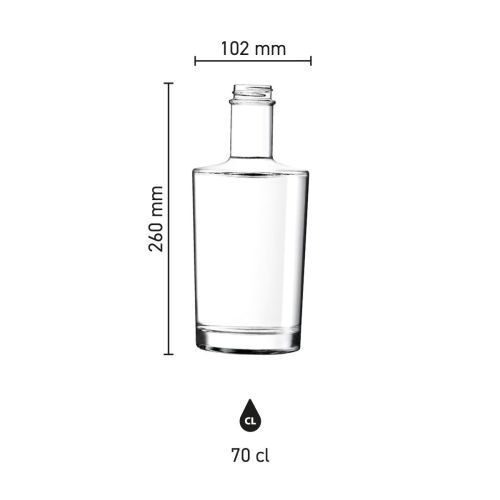 102 mm

260 mm

CL

70 cl