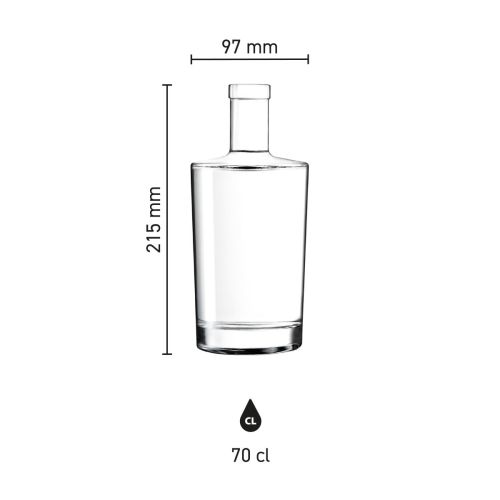 97 mm

215 mm

CL

70 cl