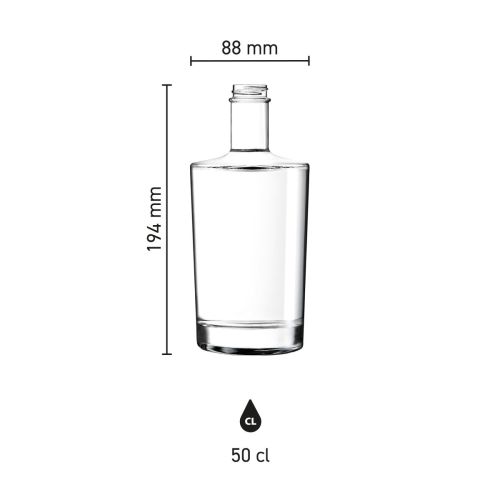 88 mm

194 mm

CL

50 cl