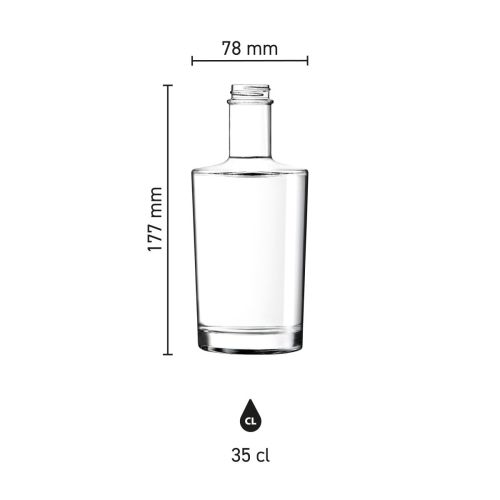 78 mm

177 mm

CL

35 cl