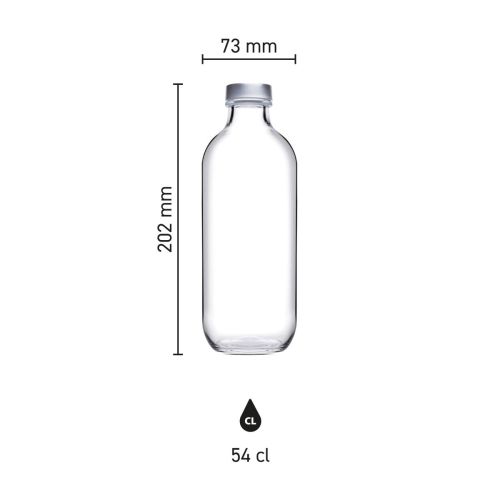 73 mm

202 mm

CL

54 cl