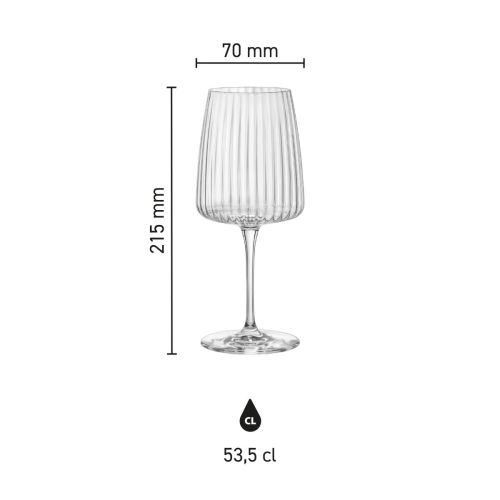 70 mm

215 mm

CL

53,5 cl