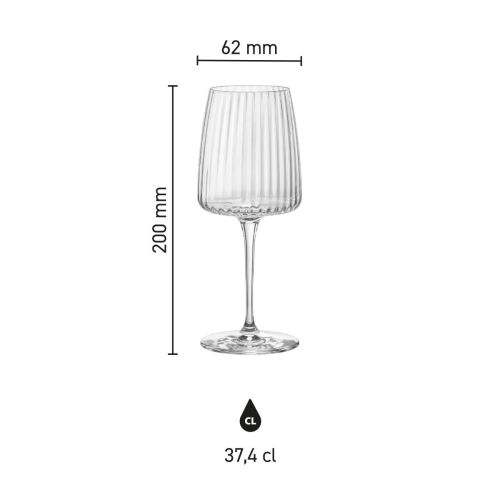 62 mm

200 mm

CL

37,4 cl