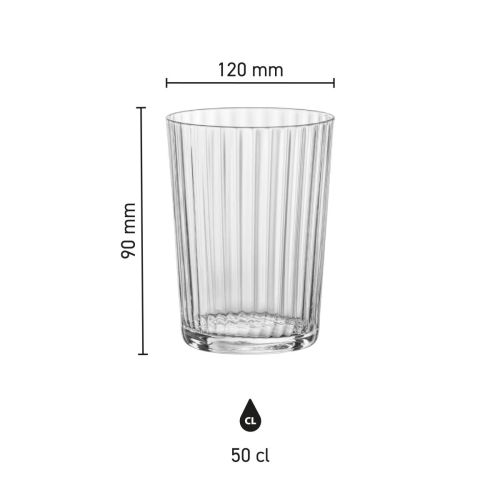 120 mm

90 mm

CL

50 cl