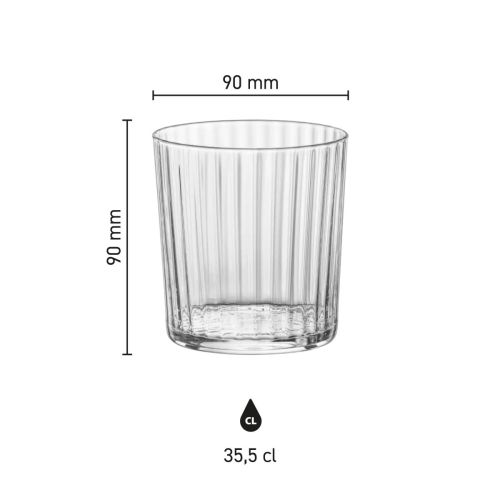 90 mm

90 mm

CL

35,5 cl