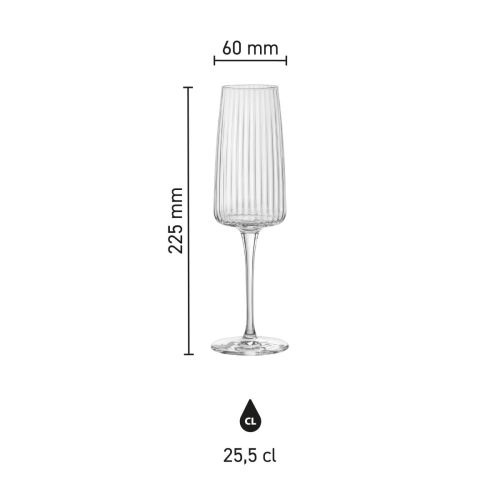 60 mm

225 mm

CL

25,5 cl