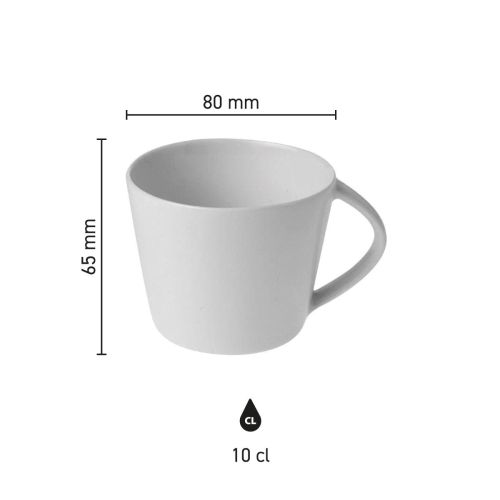 80 mm

65 mm

CL

10 cl