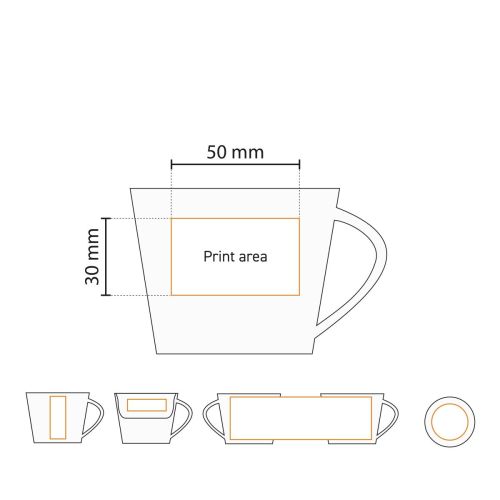 50 mm

30 mm

Print area