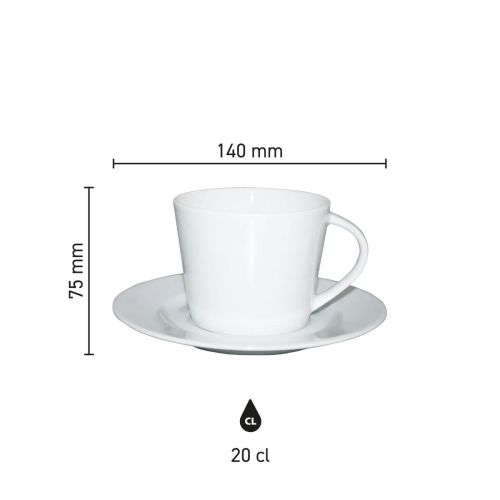 140 mm

75 mm

CL

20 cl