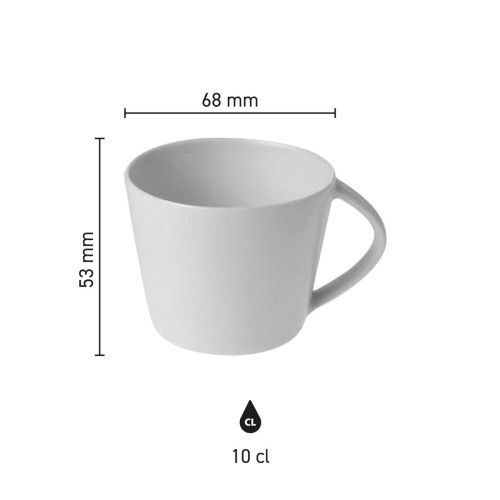 68 mm

53 mm

CL

10 cl