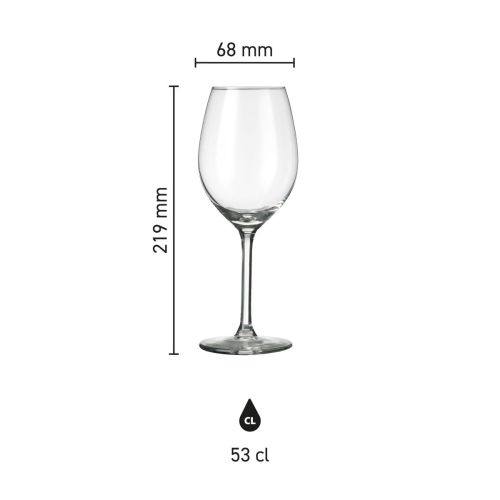 68 mm

219 mm

CL

53 cl