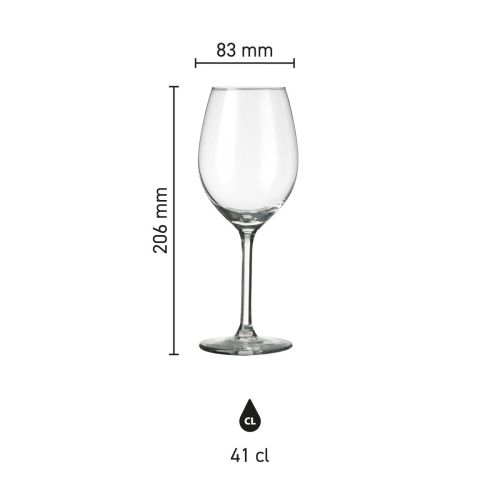 83 mm

206 mm

CL

41 cl