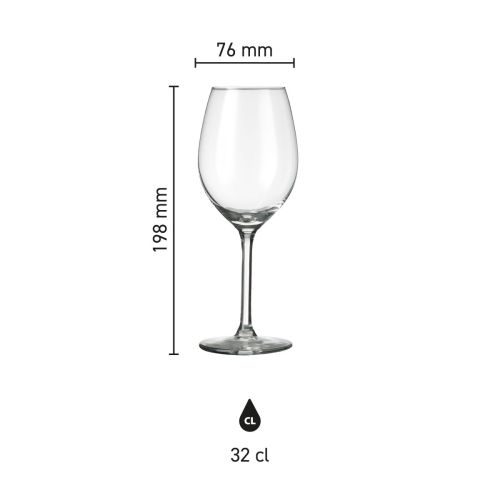 76 mm

198 mm

CL

32 cl