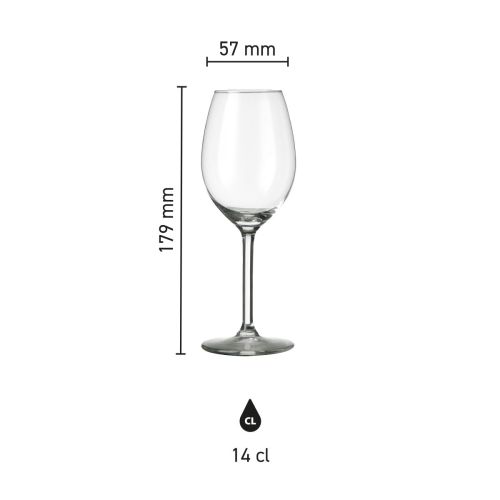 57 mm

179 mm

CL

14 cl