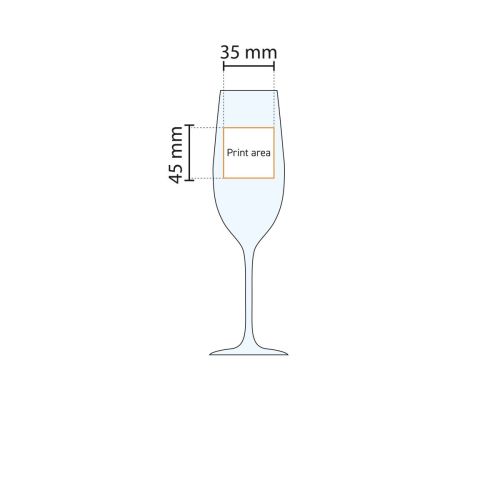 35 mm

45 mm

Print area