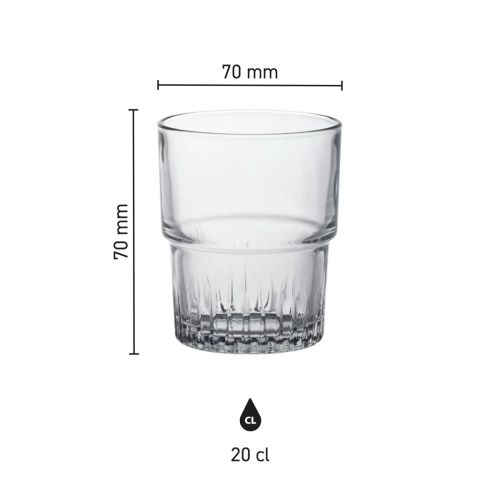 70 mm

70 mm

CL

20 cl