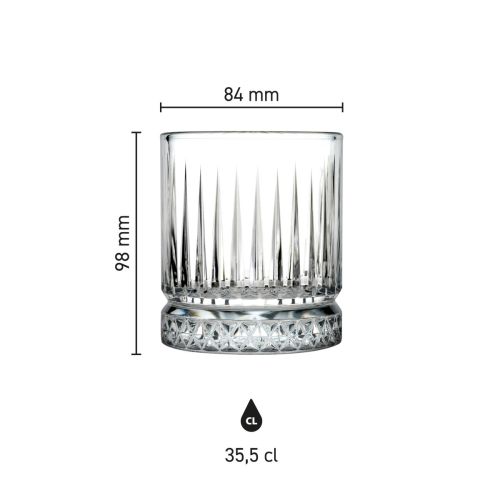 84 mm

98 mm

CL

35,5 cl