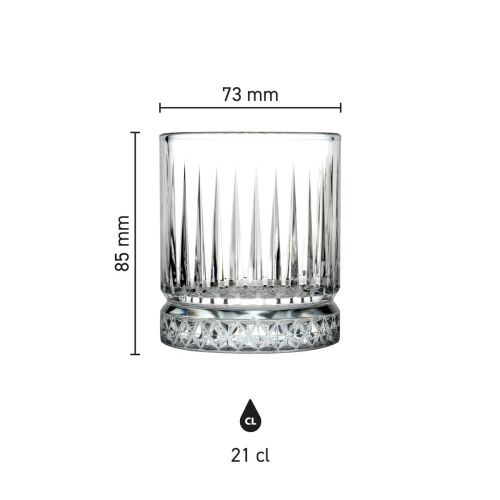 73 mm

85 mm

CL

21 cl