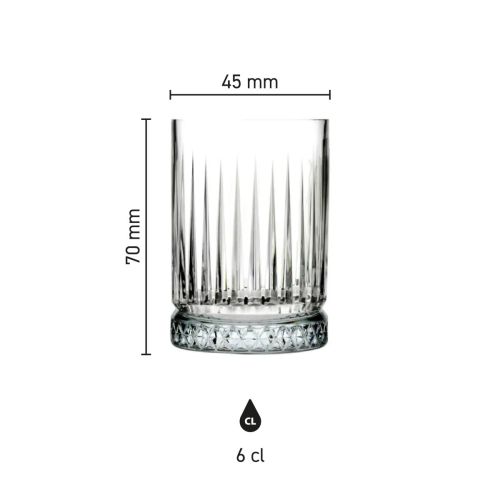 45 mm

70 mm

CL

6 cl