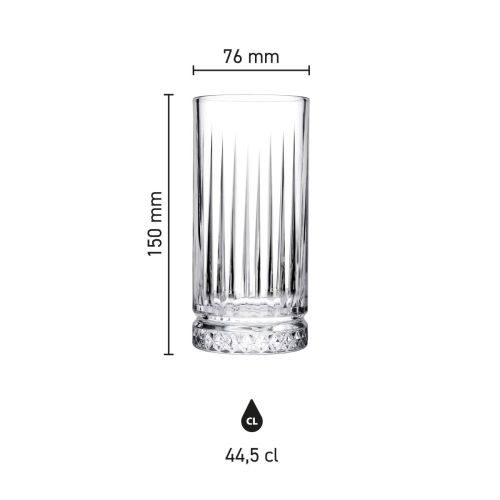 76 mm

150 mm

CL

44,5 cl