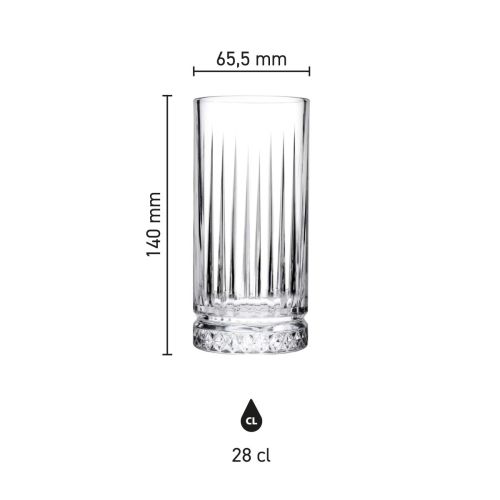 65,5 mm

140 mm

CL

28 cl