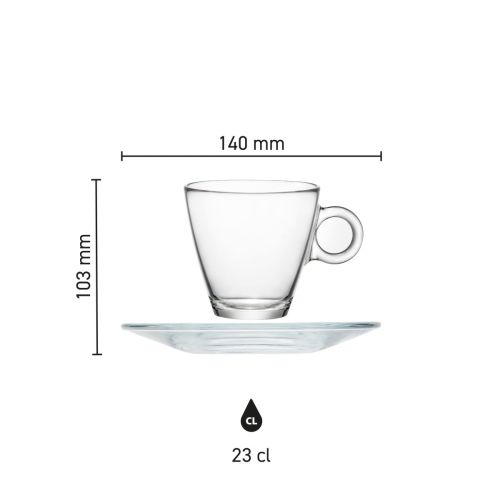 140 mm

103 mm

CL

23 cl