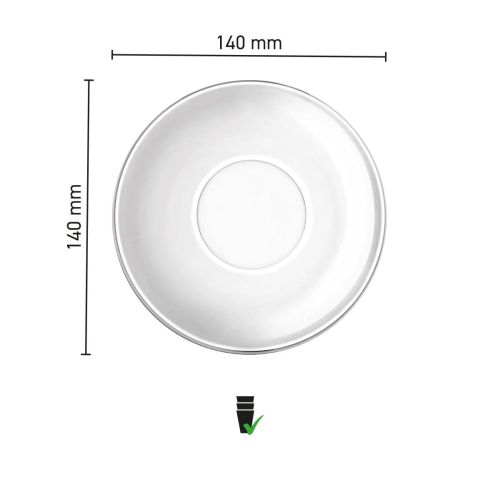 140 mm

140 mm