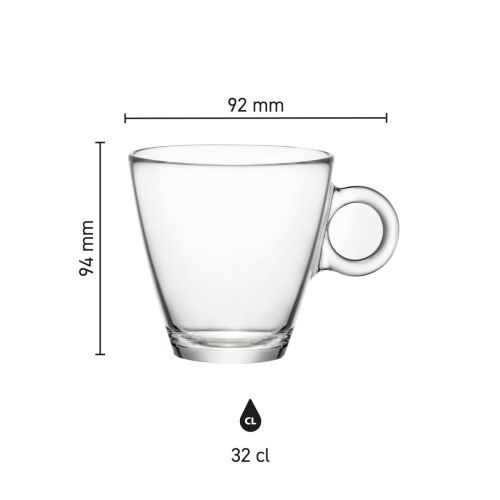 92 mm

94 mm

CL

32 cl