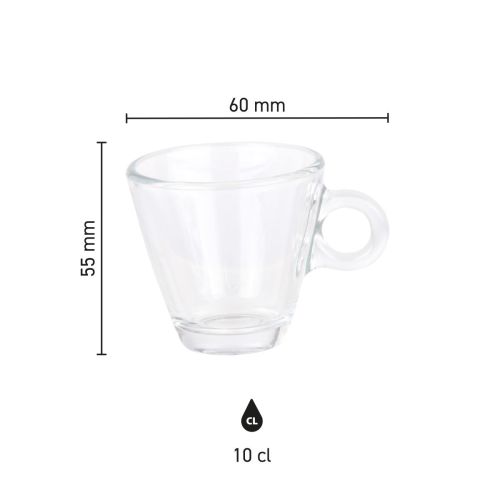 60 mm

55 mm

CL

10 cl