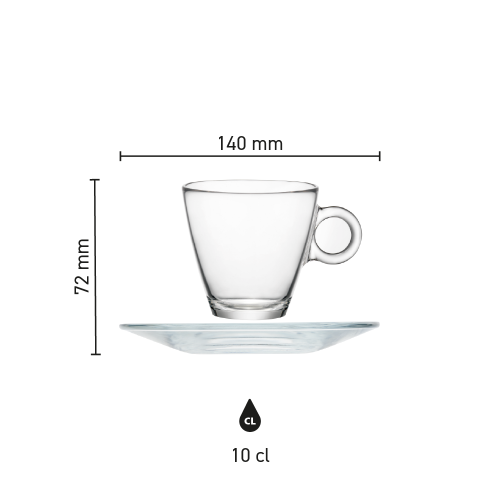 140 mm

72 mm

CL

10 cl