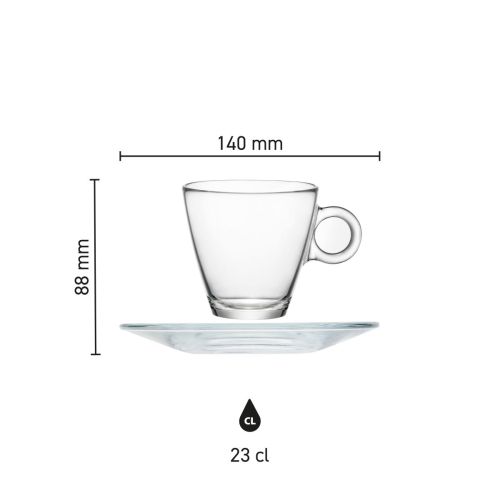 140 mm

88 mm

CL

23 cl