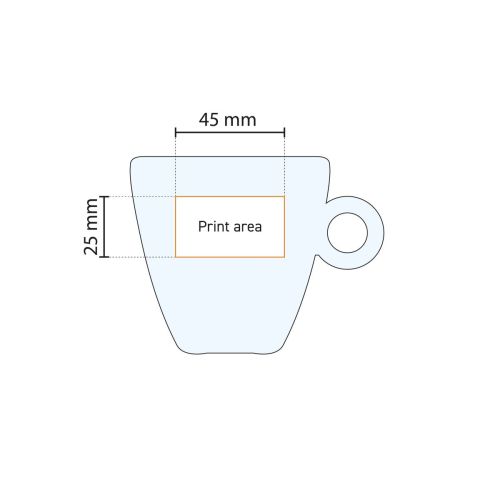 45 mm

25 mm

Print area