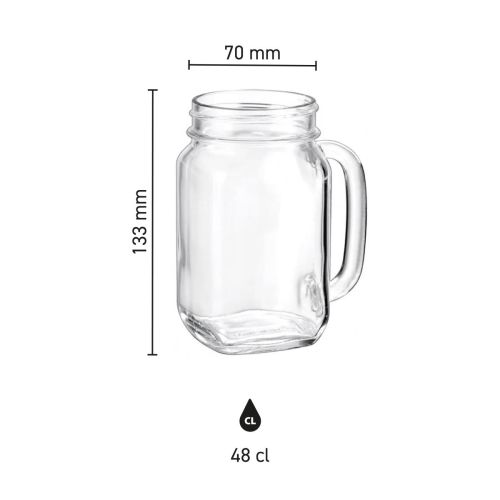 70 mm

133 mm

CL

48 cl