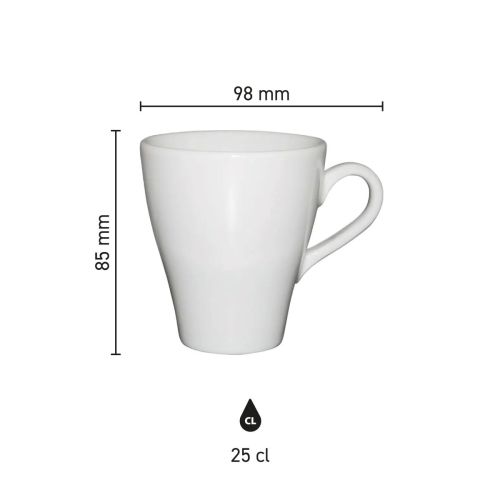 98 mm

85 mm

CL

25 cl