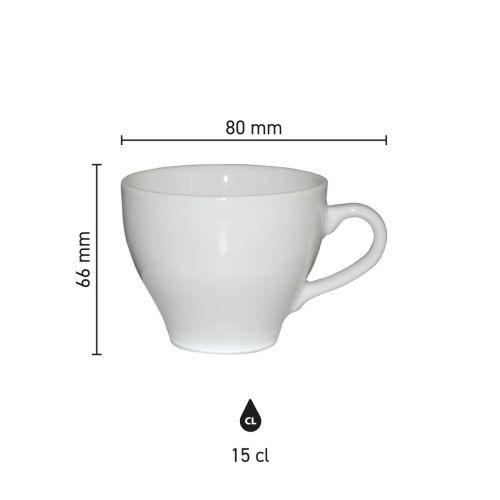 80 mm

66 mm

CL

15 cl