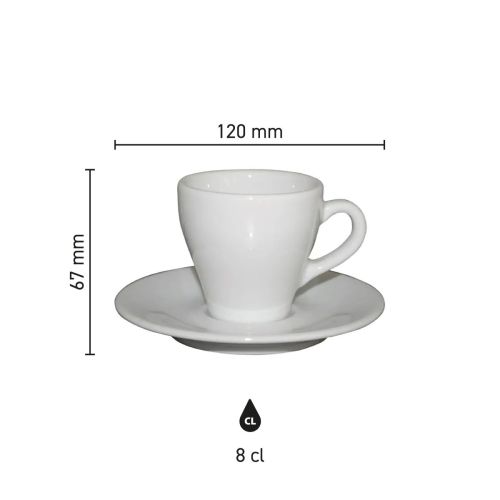 120 mm

67 mm

CL

8 cl