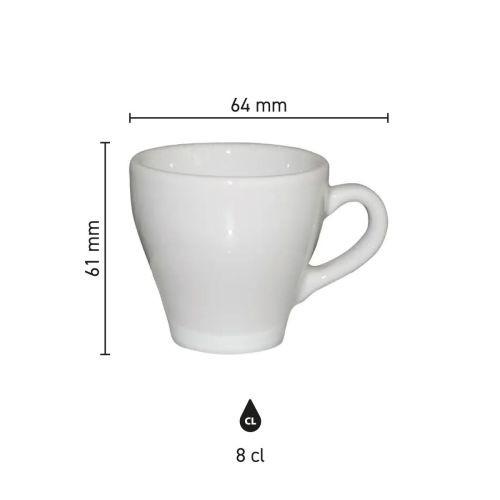 64 mm

61 mm

CL

8 cl