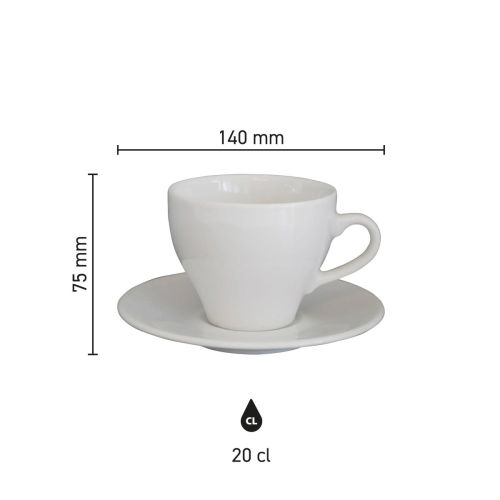 140 mm

75 mm

CL

20 cl