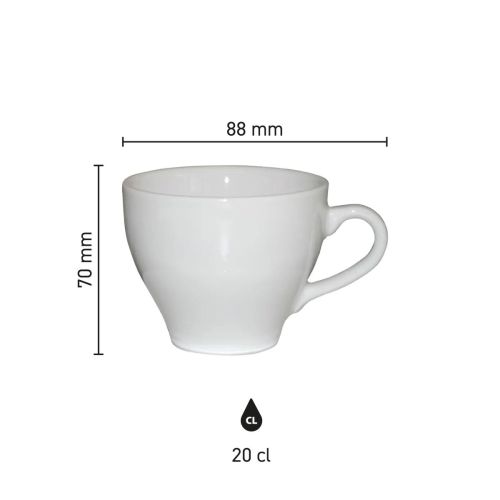 88 mm

70 mm

CL

20 cl