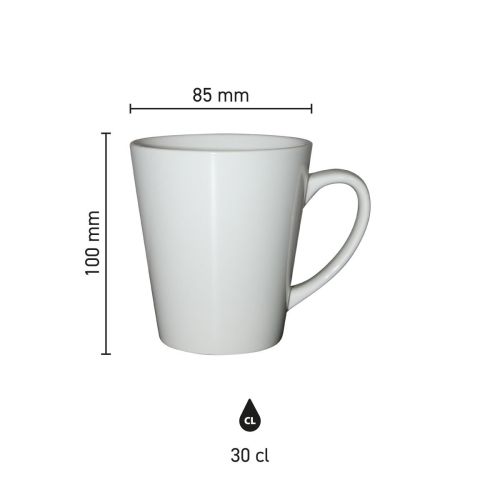 85 mm

100 mm

CL

30 cl