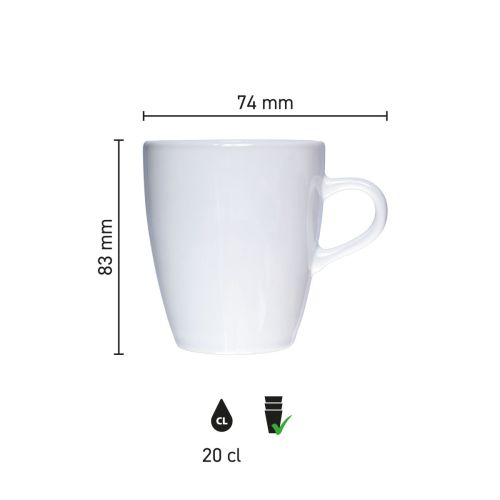 74 mm

83 mm

CL

20 cl