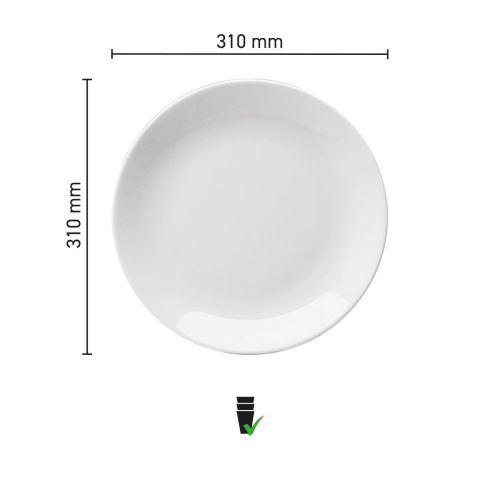 310 mm

310 mm