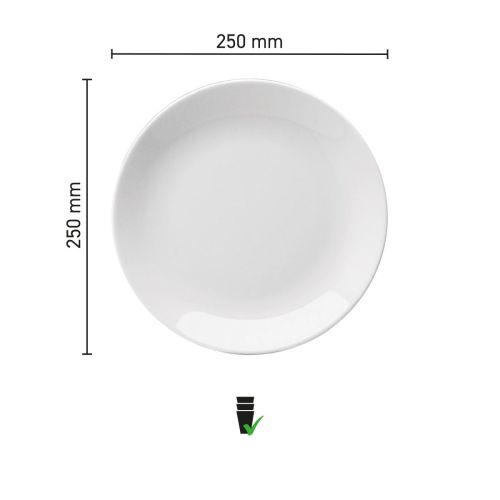 250 mm

250 mm