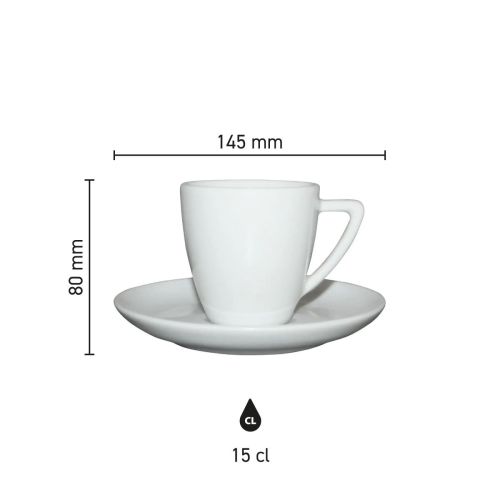 145 mm

80 mm

CL

15 cl