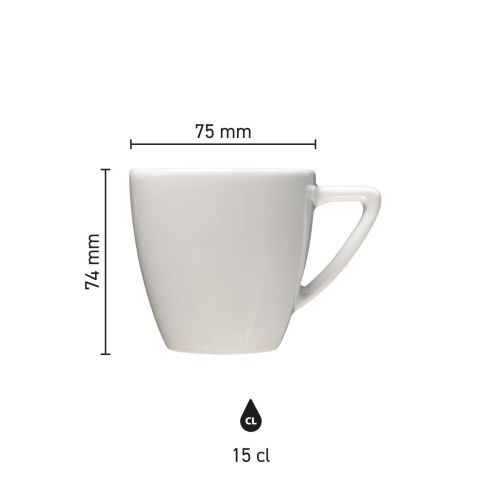 75 mm

74 mm

CL

15 cl