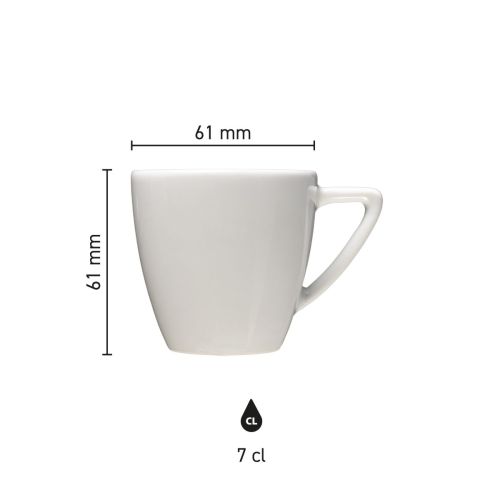 61 mm

61 mm

CL

7 cl