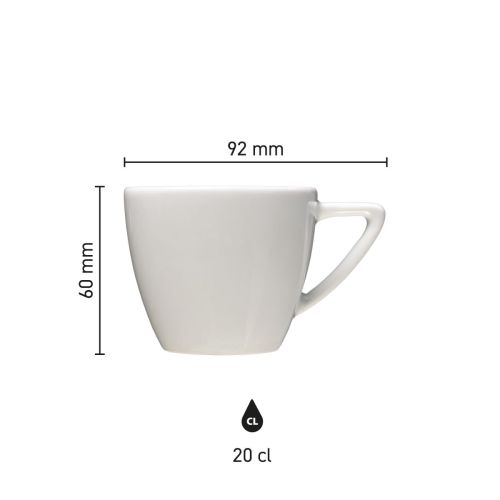 92 mm

60 mm

CL

20 cl