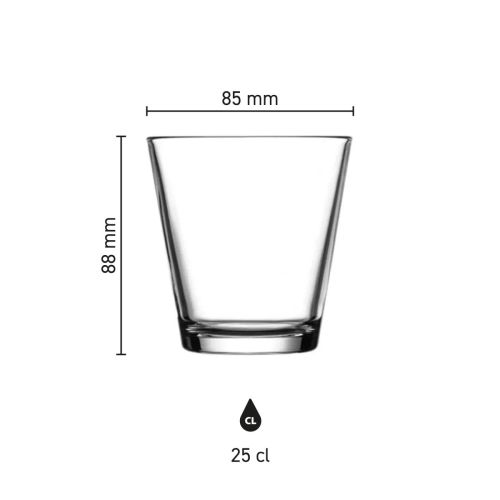 85 mm

88 mm

CL

25 cl